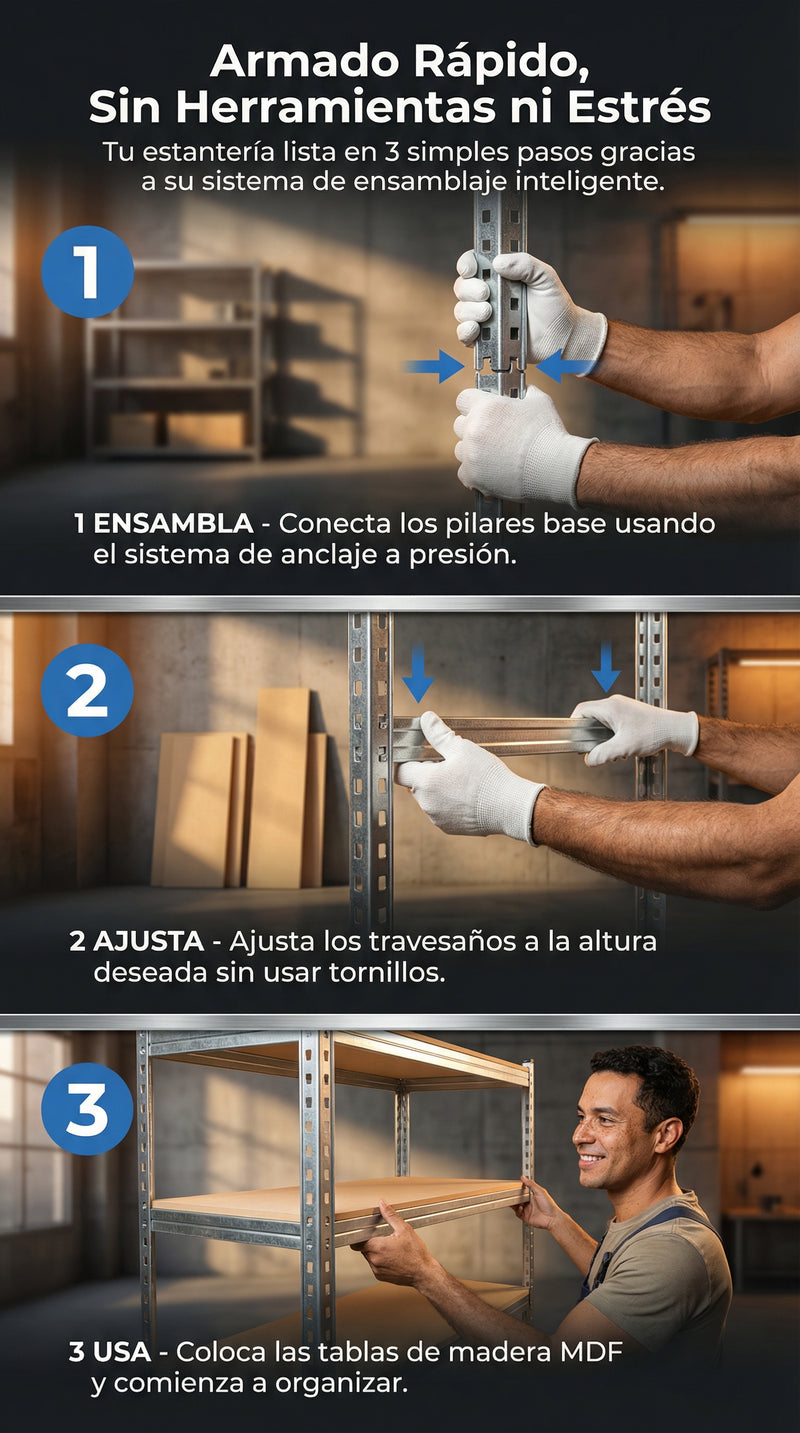 Armado Rápido, Sin Herramientas ni Estrés

Tu estantería lista en 3 simples pasos gracias a su sistema de ensamblaje inteligente.

1

1 ENSAMBLA - Conecta los pilares base usando el sistema de anclaje a presión.

2

2 AJUSTA - Ajusta los travesaños a la altura deseada sin usar tornillos.

3

3 USA - Coloca las tablas de madera MDF y comienza a organizar.