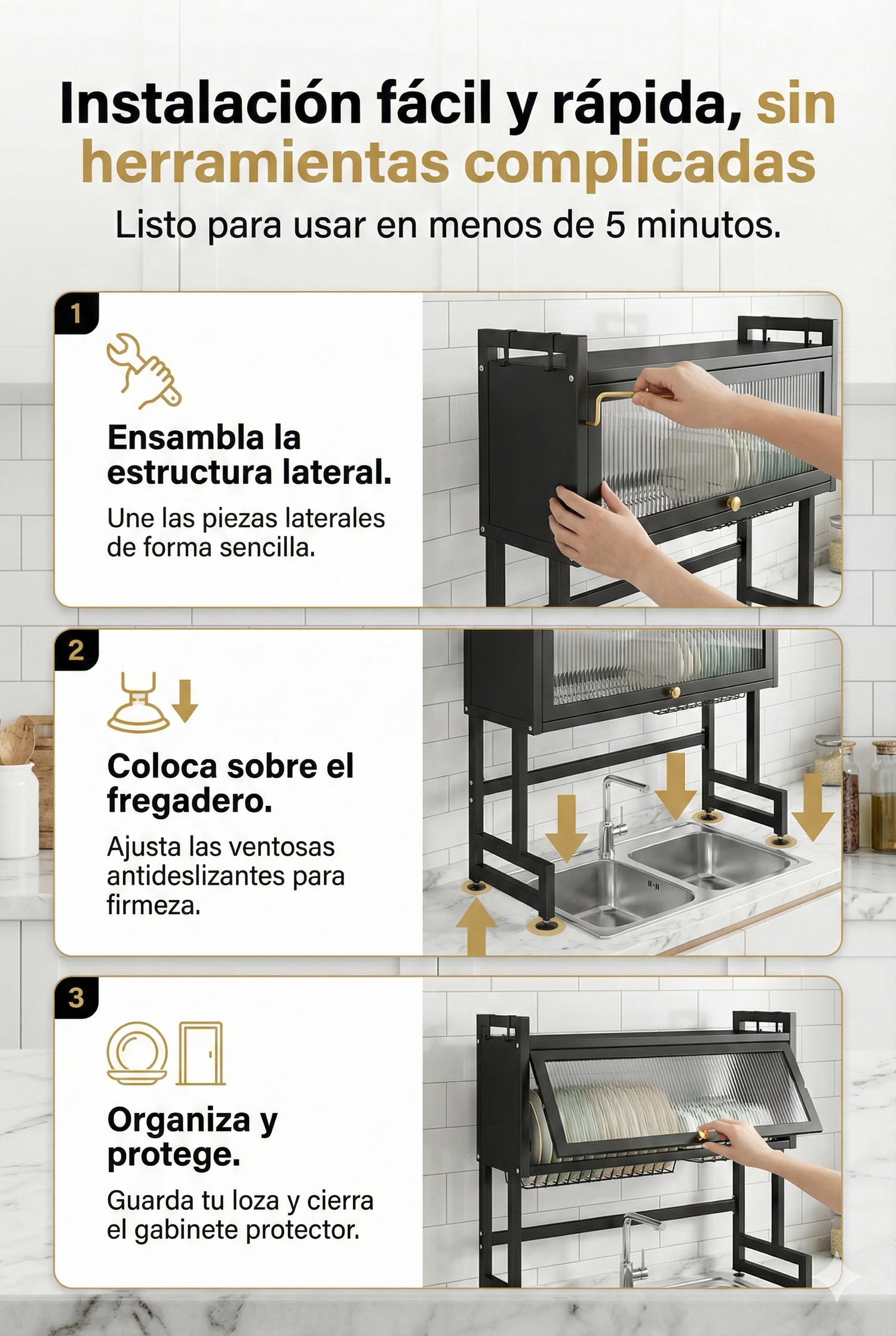 Instalación fácil y rápida, sin herramientas complicadas

Listo para usar en menos de 5 minutos.

1

Ensambla la estructura lateral.

Une las piezas laterales de forma sencilla.

2

Coloca sobre el fregadero.

Ajusta las ventosas antideslizantes para firmeza.

3

Organiza y protege.

Guarda tu loza y cierra el gabinete protector.